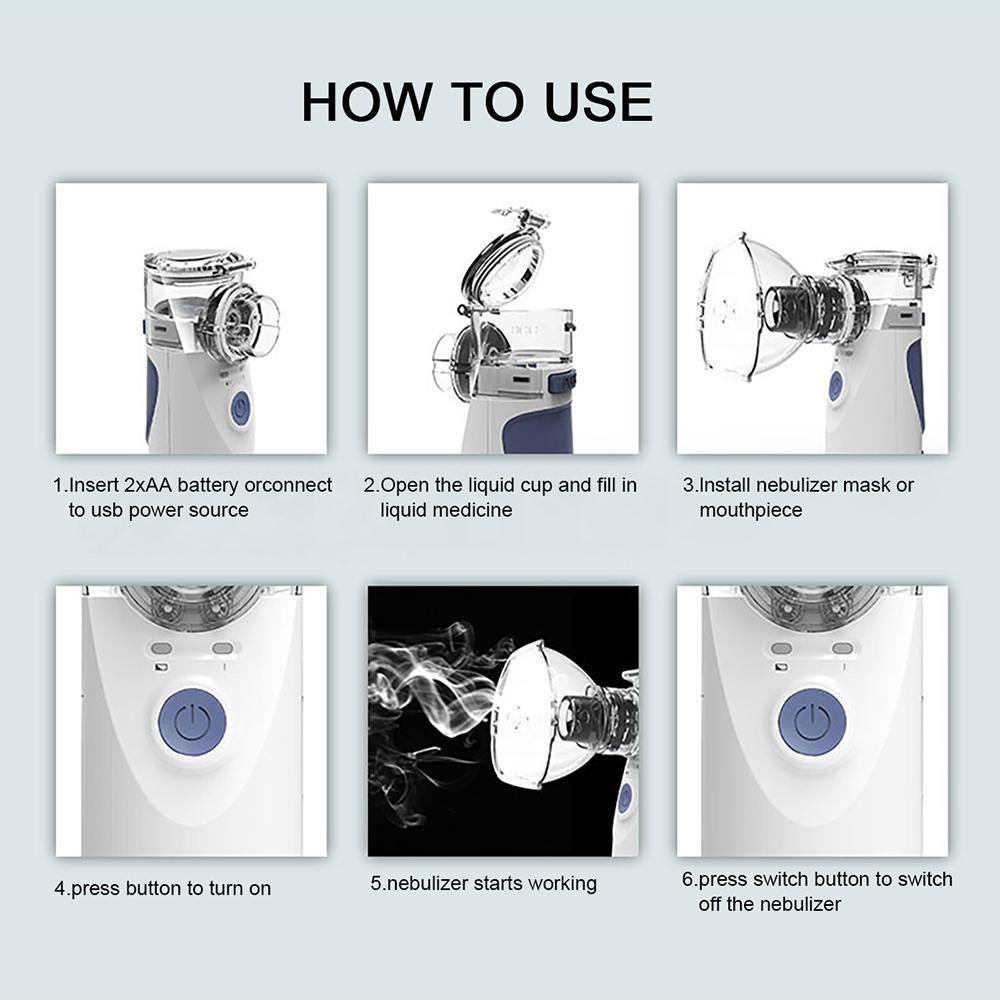 HOW TO USE

1.Insert 2xAA battery orconnect to usb power source

2.Open the liquid cup and fill in liquid medicine

3.Install nebulizer mask or mouthpiece

4.press button to turn on

5.nebulizer starts working

6.press switch button to switch off the nebulizer