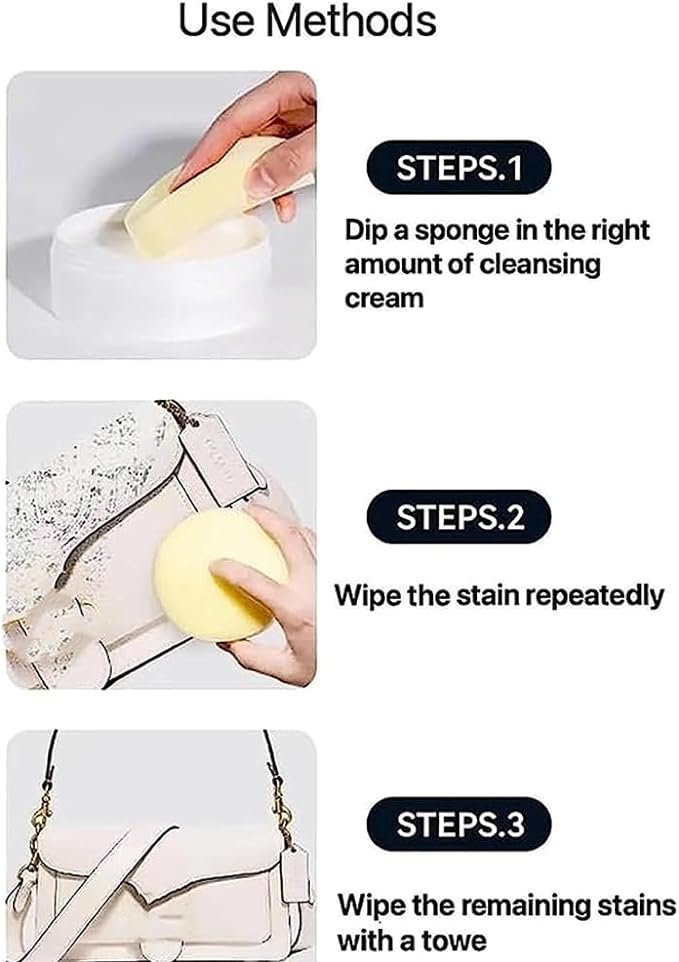 Use Methods

STEPS.1

Dip a sponge in the right amount of cleansing cream

STEPS.2

Wipe the stain repeatedly

STEPS.3

Wipe the remaining stains with a towe